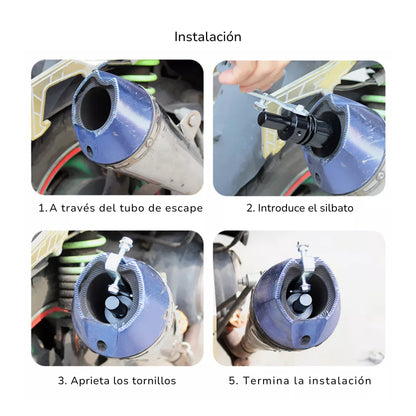 Instalación

1. A través del tubo de escape

2. Introduce el silbato

3. Aprieta los tornillos

5. Termina la instalación