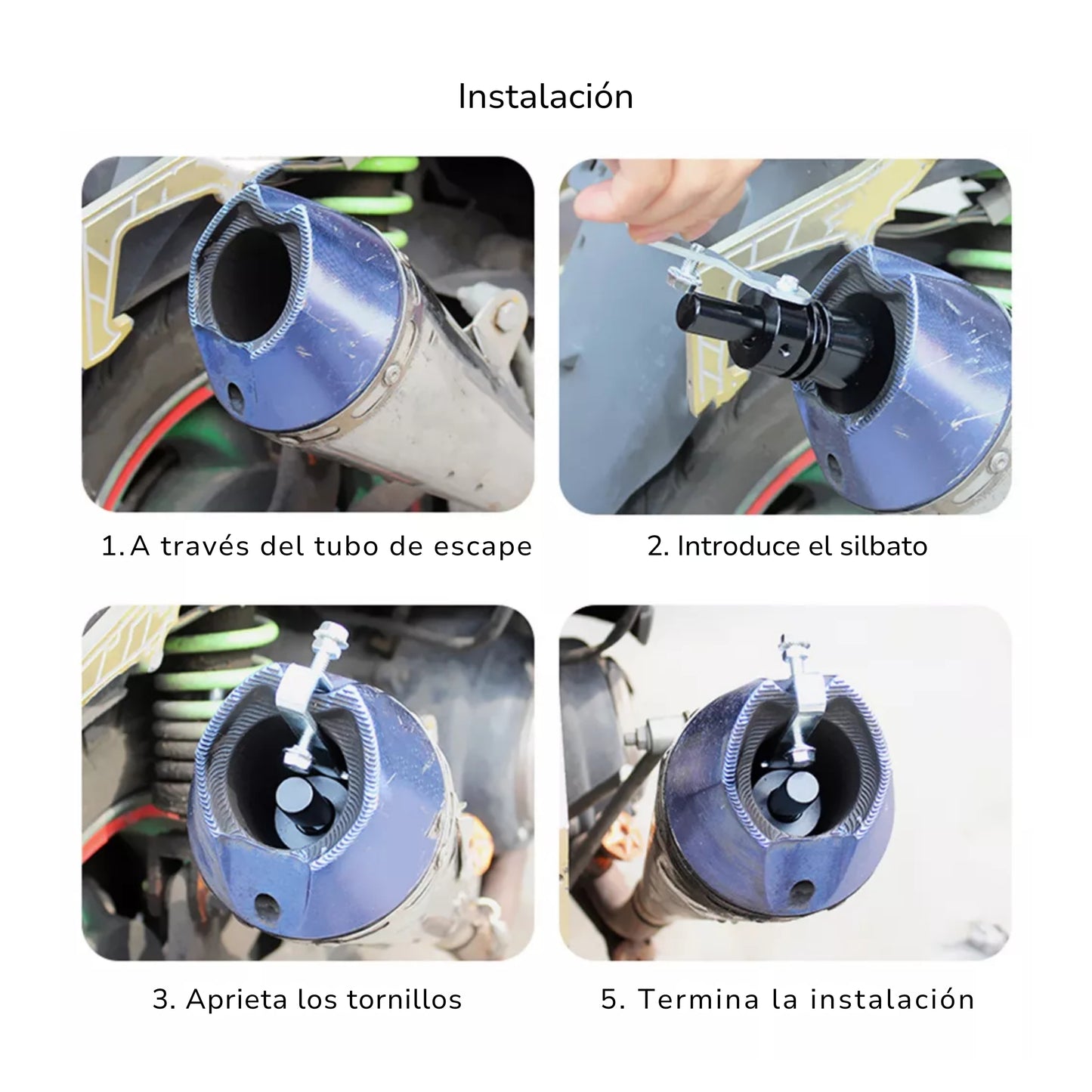 Instalación

1. A través del tubo de escape

2. Introduce el silbato

3. Aprieta los tornillos

5. Termina la instalación