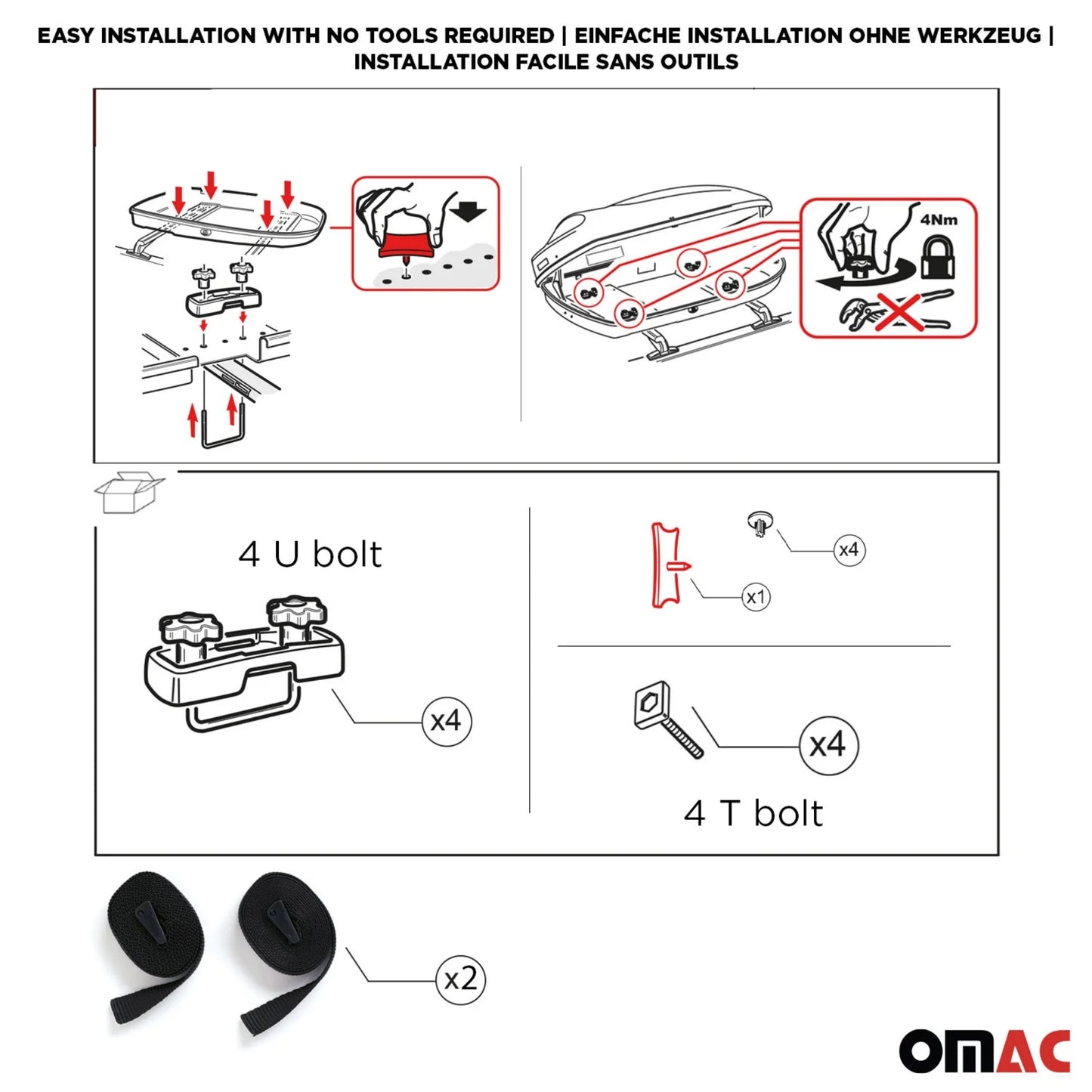 EASY INSTALLATION WITH NO TOOLS REQUIRED | EINFACHE INSTALLATION OHNE WERKZEUG | INSTALLATION FACILE SANS OUTILS

4Nm

4 U bolt

x4

x4

x1

x4

4 T bolt

x2

OMAC