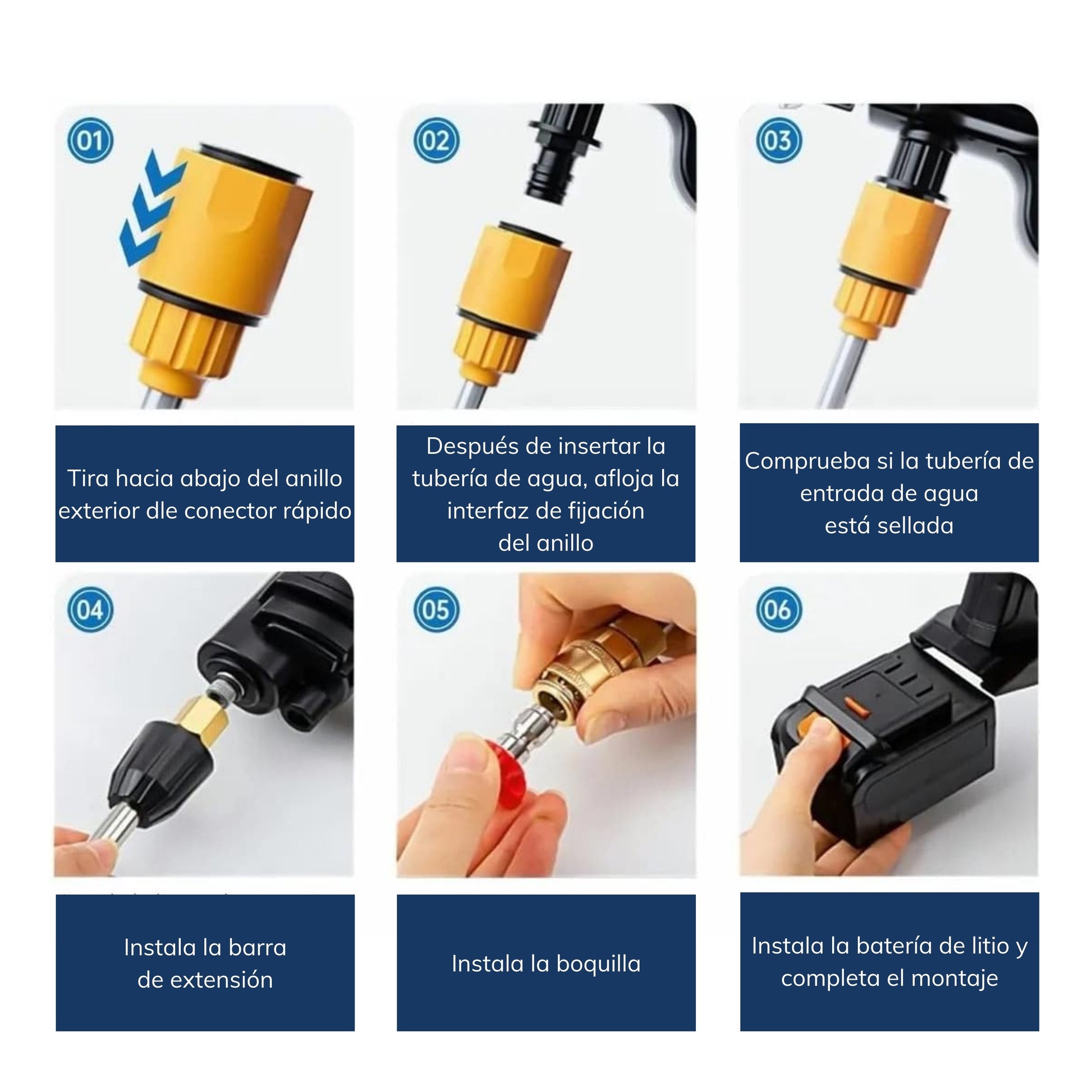 01

Tira hacia abajo del anillo exterior dle conector rápido

02

Después de insertar la tubería de agua, afloja la interfaz de fijación del anillo

03

Comprueba si la tubería de entrada de agua está sellada

04

Instala la barra de extensión

05

Instala la boquilla

06

Instala la batería de litio y completa el montaje