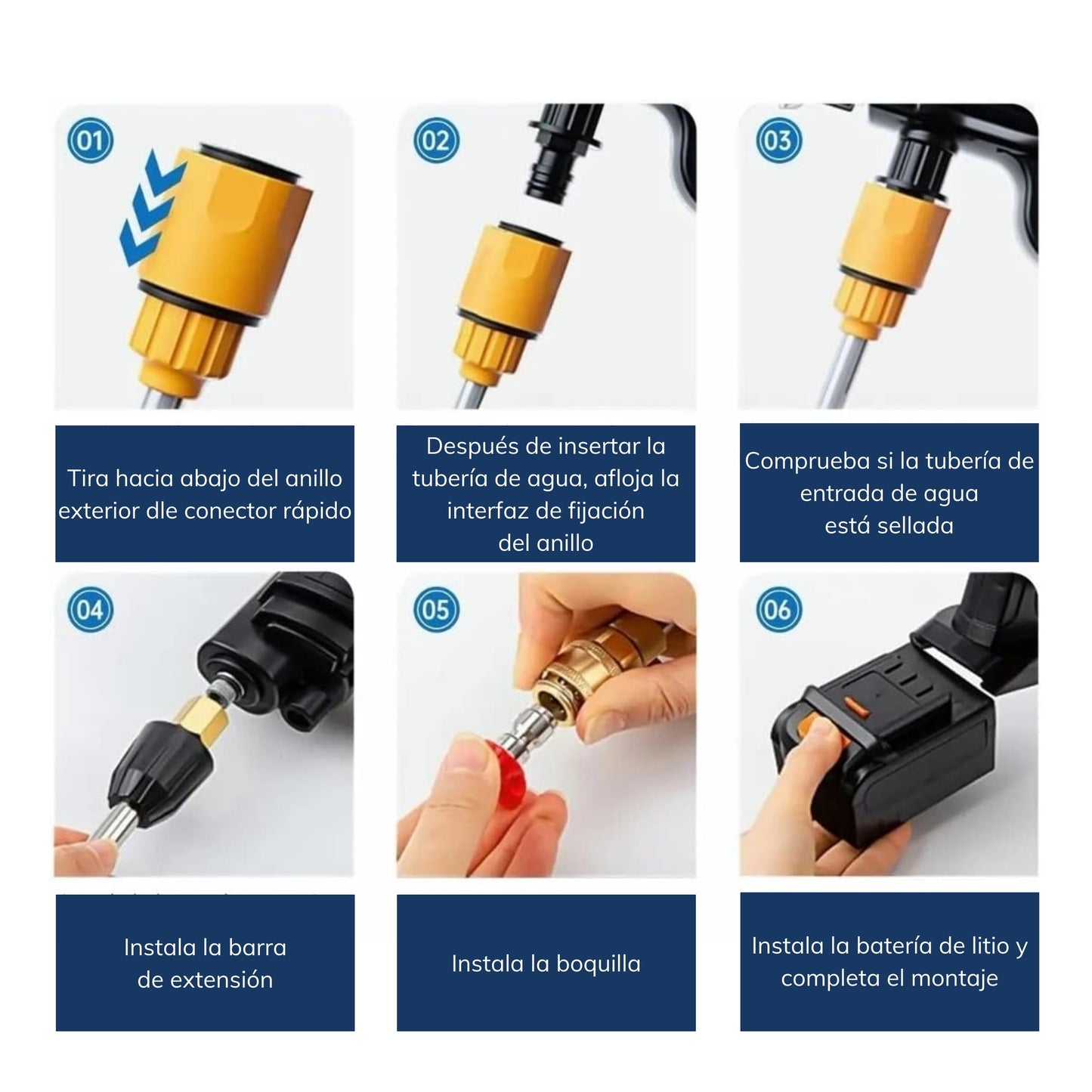 01

Tira hacia abajo del anillo exterior dle conector rápido

02

Después de insertar la tubería de agua, afloja la interfaz de fijación del anillo

03

Comprueba si la tubería de entrada de agua está sellada

04

Instala la barra de extensión

05

Instala la boquilla

06

Instala la batería de litio y completa el montaje