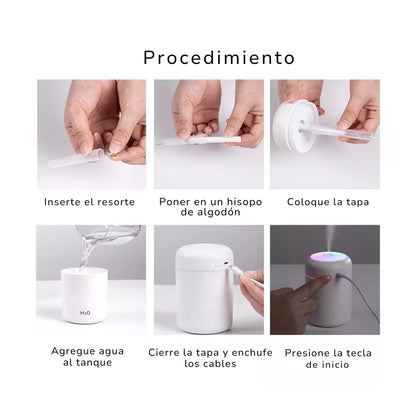 Procedimiento

Inserte el resorte

Poner en un hisopo de algodón

Coloque la tapa

$H_2O$

Agregue agua al tanque

Cierre la tapa y enchufe los cables

Presione la tecla de inicio