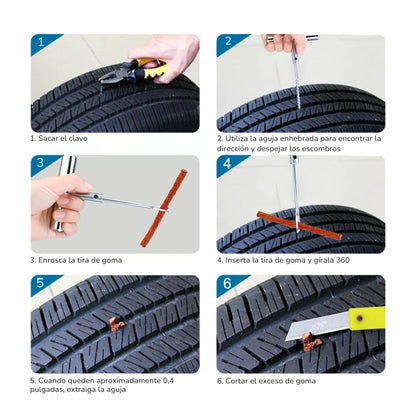 1

1. Sacar el clavo

2

2. Utiliza la aguja enhebrada para encontrar la dirección y despejar los escombros

3

3. Enrosca la tira de goma

4

4. Inserta la tira de goma y gírala 360

5

5. Cuando queden aproximadamente 0,4 pulgadas, extraiga la aguja

6

6. Cortar el exceso de goma