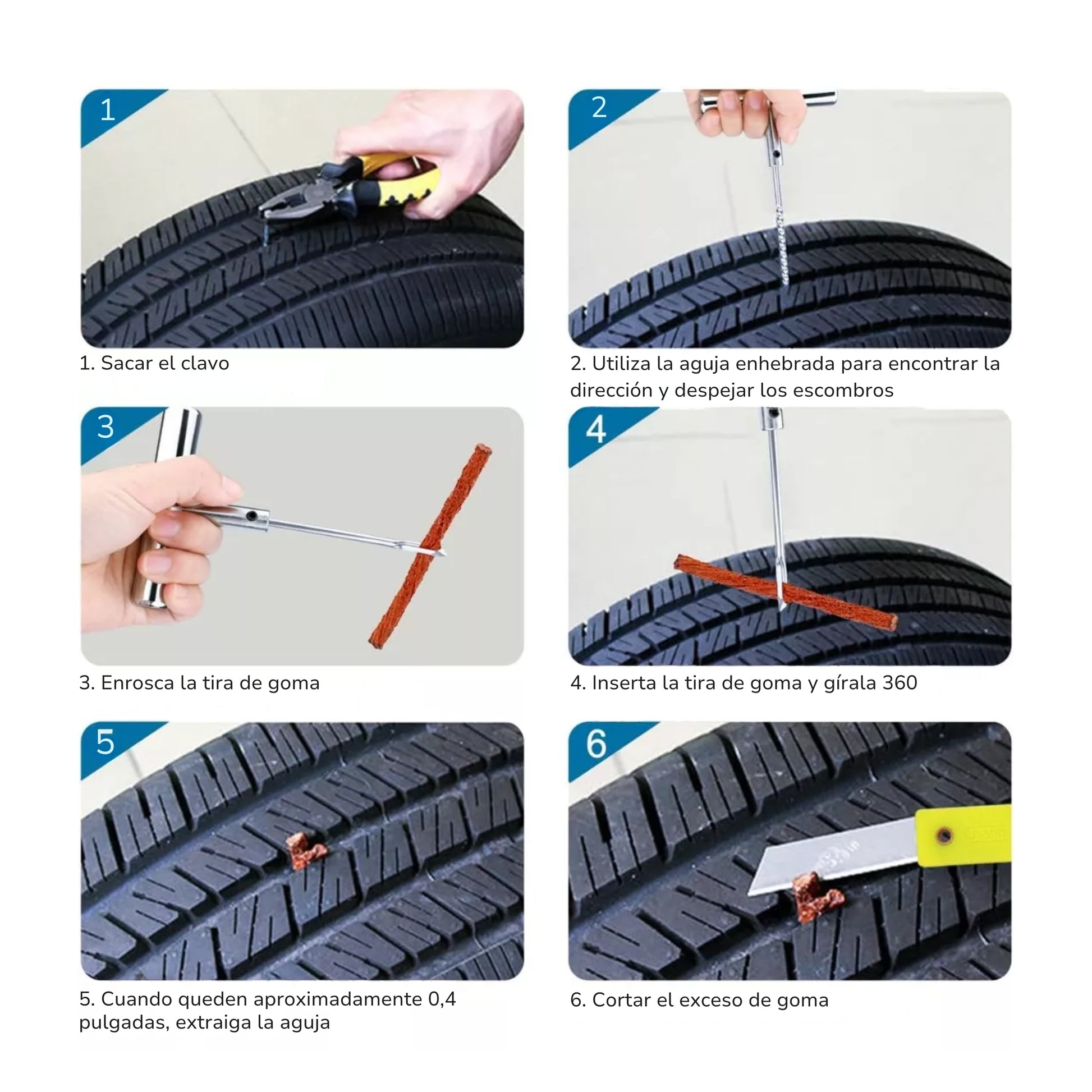 1

1. Sacar el clavo

2

2. Utiliza la aguja enhebrada para encontrar la dirección y despejar los escombros

3

3. Enrosca la tira de goma

4

4. Inserta la tira de goma y gírala 360

5

5. Cuando queden aproximadamente 0,4 pulgadas, extraiga la aguja

6

6. Cortar el exceso de goma