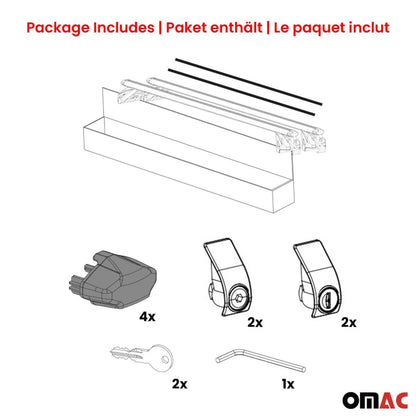 Package Includes | Paket enthält | Le paquet inclut

4x

2x

2x

2x

1x

OMAC