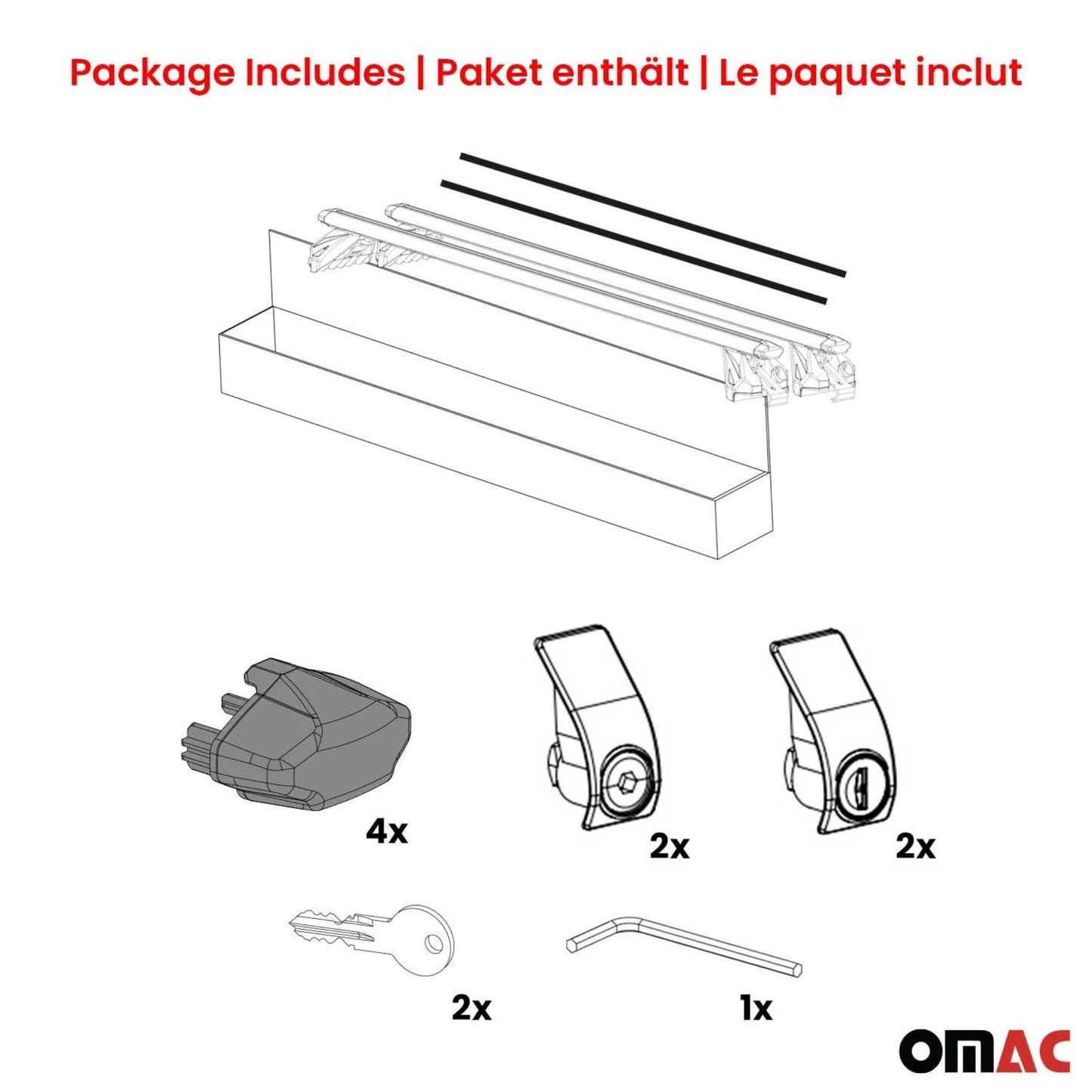 Package Includes | Paket enthält | Le paquet inclut

4x

2x

2x

2x

1x

OMAC