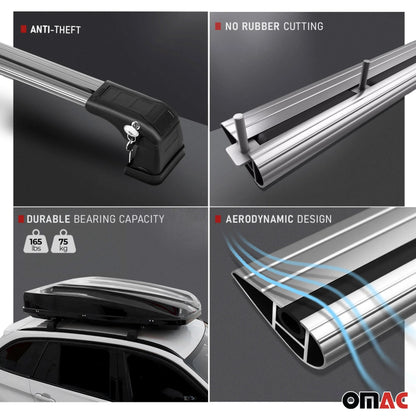 ANTI-THEFT

NO RUBBER CUTTING

DURABLE BEARING CAPACITY

165 lbs

75 kg

AERODYNAMIC DESIGN

OMAC